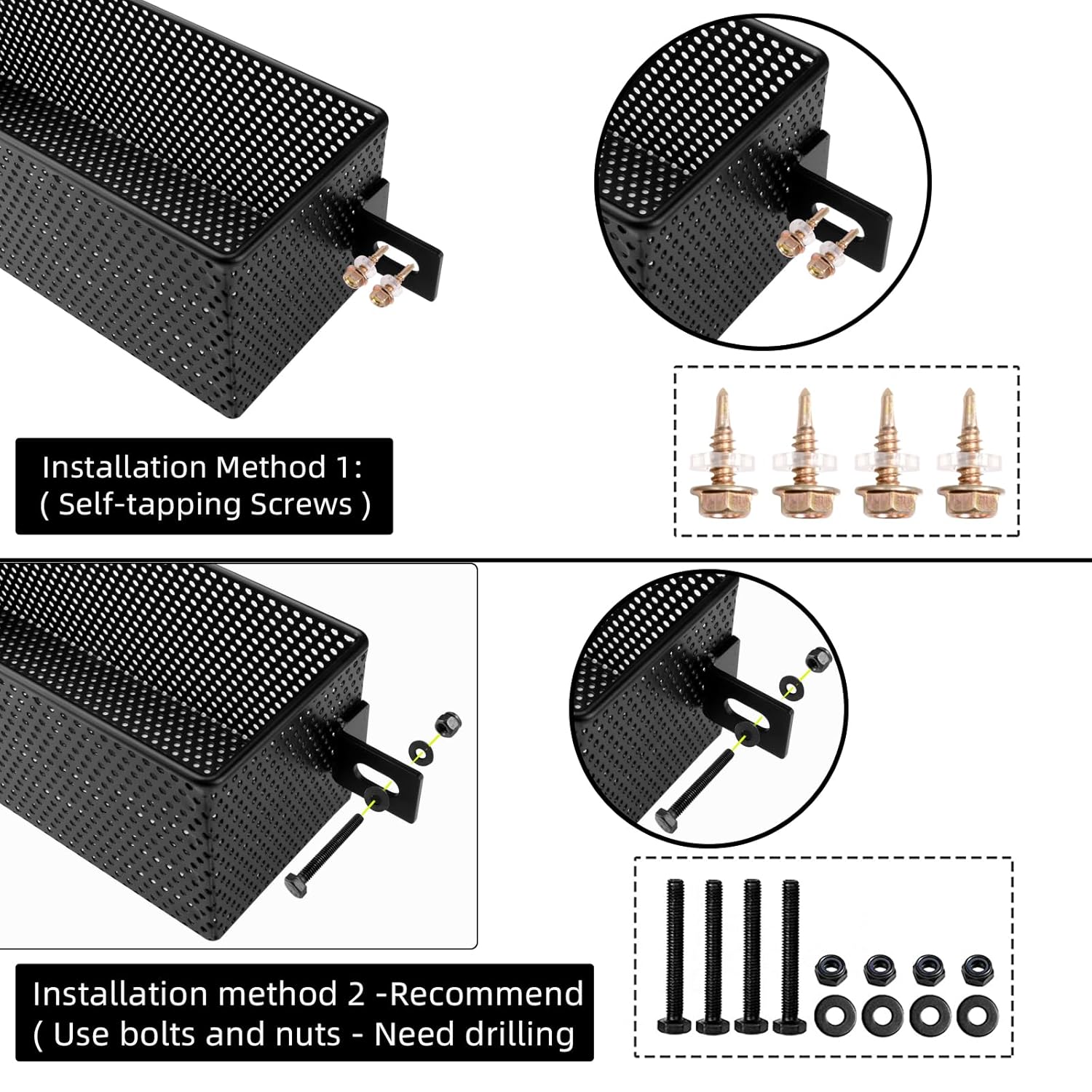 Installation Method 1:
( Self-tapping Screws )

Installation method 2 -Recommend
( Use bolts and nuts - Need drilling