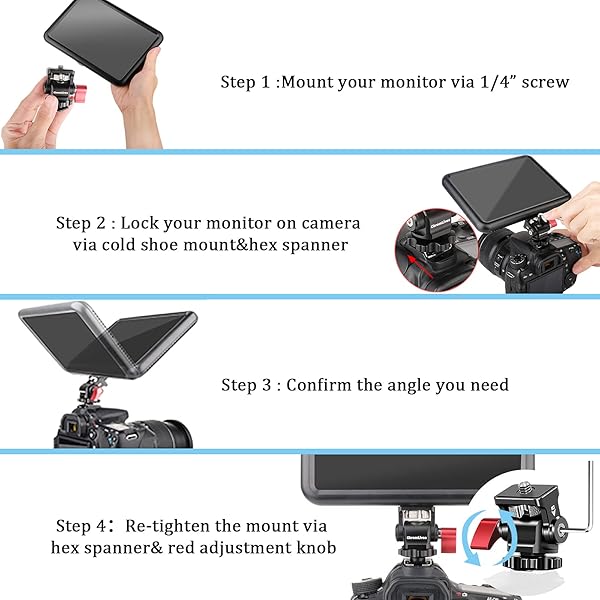 Step 1 :Mount your monitor via 1/4” screw

Step 2 : Lock your monitor on camera via cold shoe mount&hex spanner

Step 3 : Confirm the angle you need

Step 4：Re-tighten the mount via hex spanner& red adjustment knob