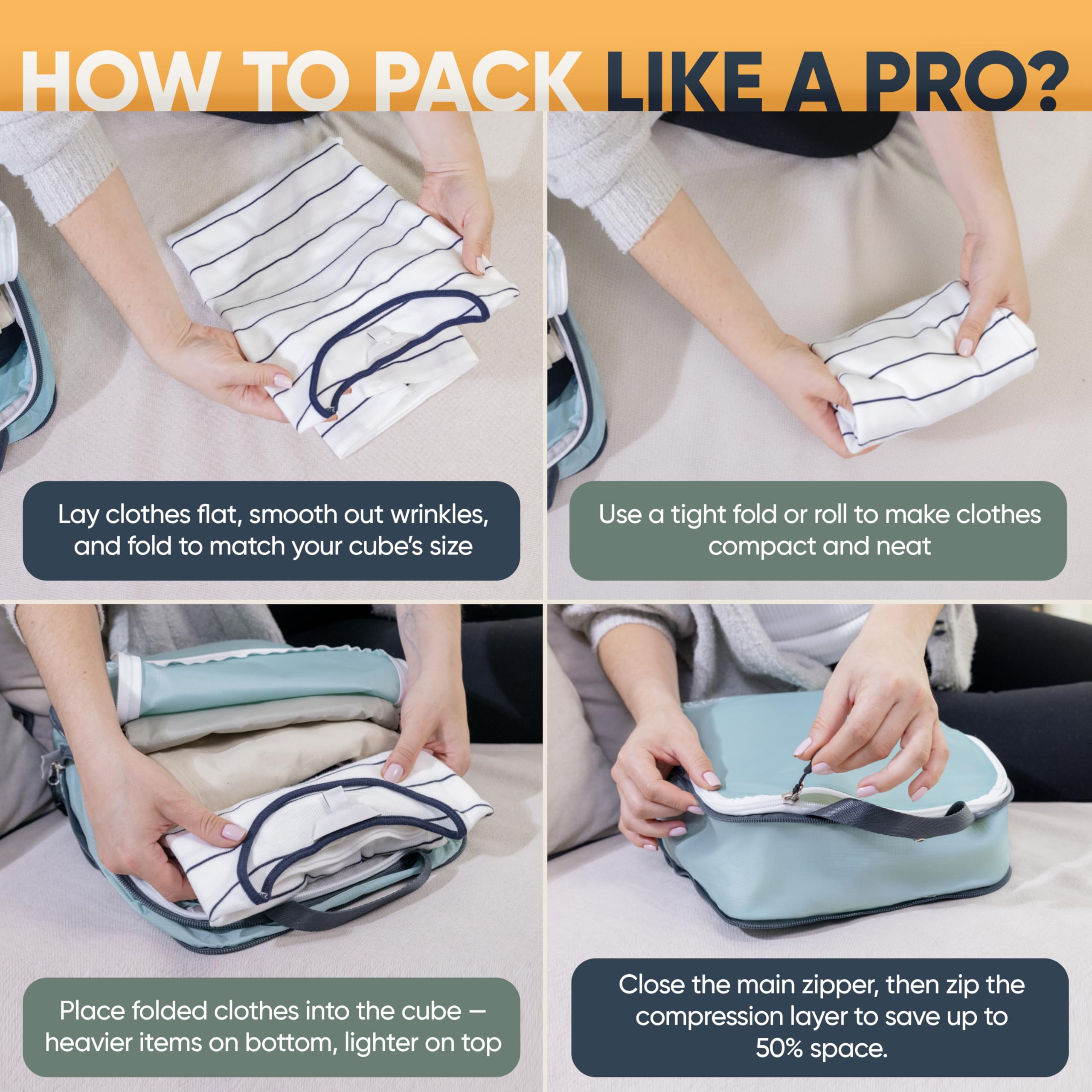 HOW TO PACK LIKE A PRO?

Lay clothes flat, smooth out wrinkles, and fold to match your cube's size

Use a tight fold or roll to make clothes compact and neat

Place folded clothes into the cube – heavier items on bottom, lighter on top

Close the main zipper, then zip the compression layer to save up to 50% space.