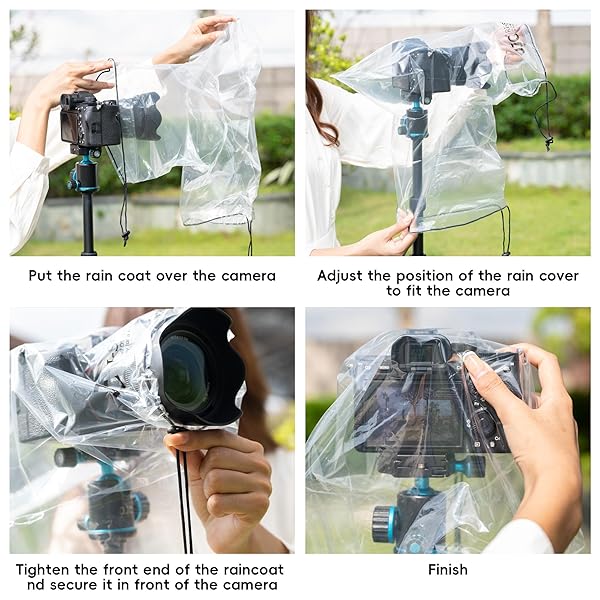 Put the rain coat over the camera

Adjust the position of the rain cover to fit the camera

Tighten the front end of the raincoat nd secure it in front of the camera

Finish