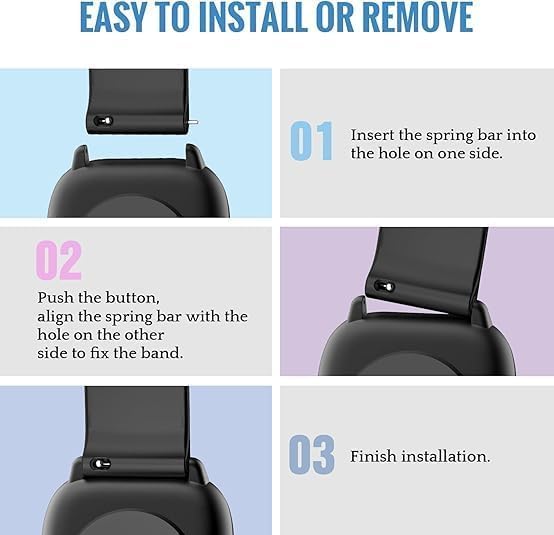 EASY TO INSTALL OR REMOVE

01 Insert the spring bar into the hole on one side.

02 Push the button, align the spring bar with the hole on the other side to fix the band.

03 Finish installation.