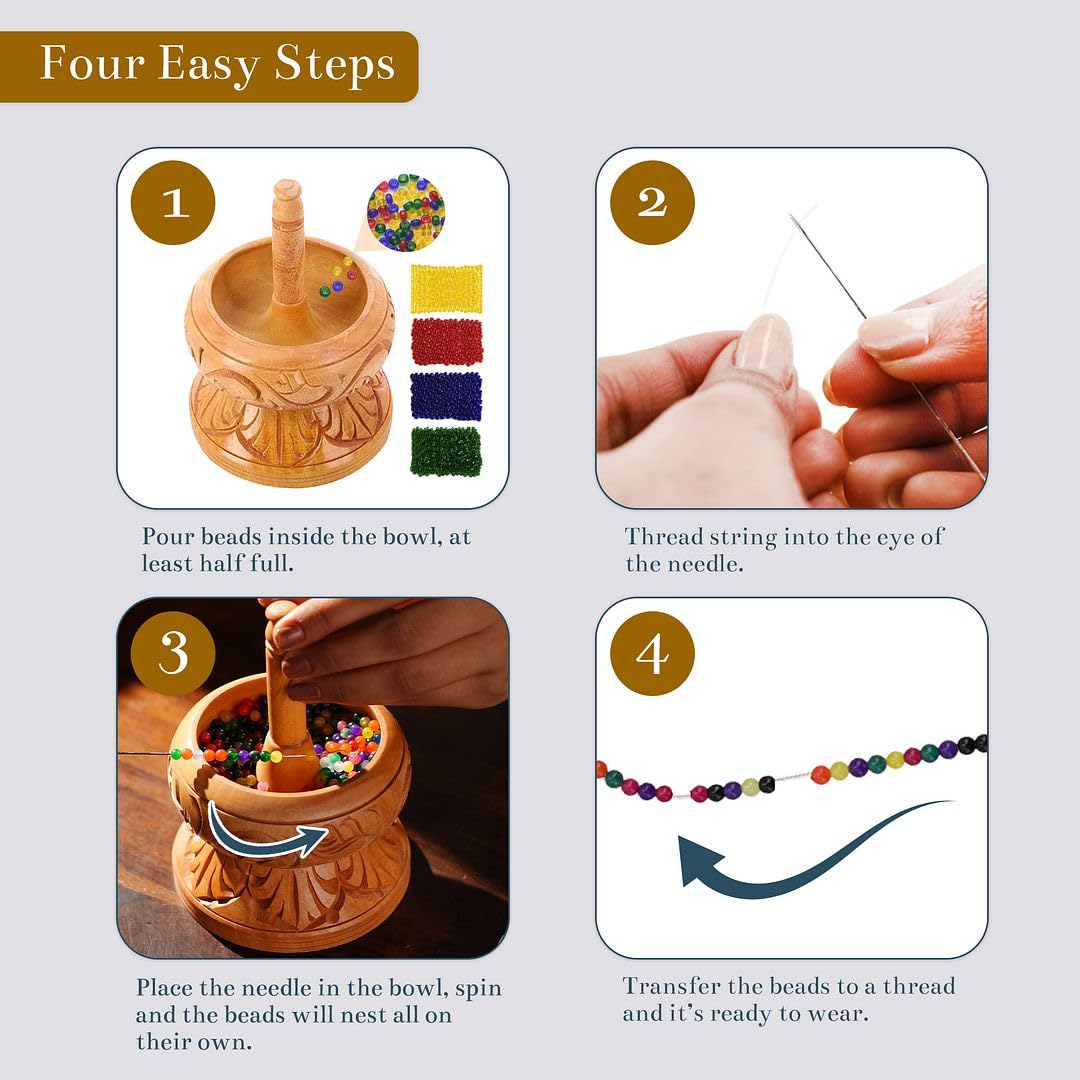 Four Easy Steps

1

Pour beads inside the bowl, at least half full.

2

Thread string into the eye of the needle.

3

Place the needle in the bowl, spin and the beads will nest all on their own.

4

Transfer the beads to a thread and it's ready to wear.