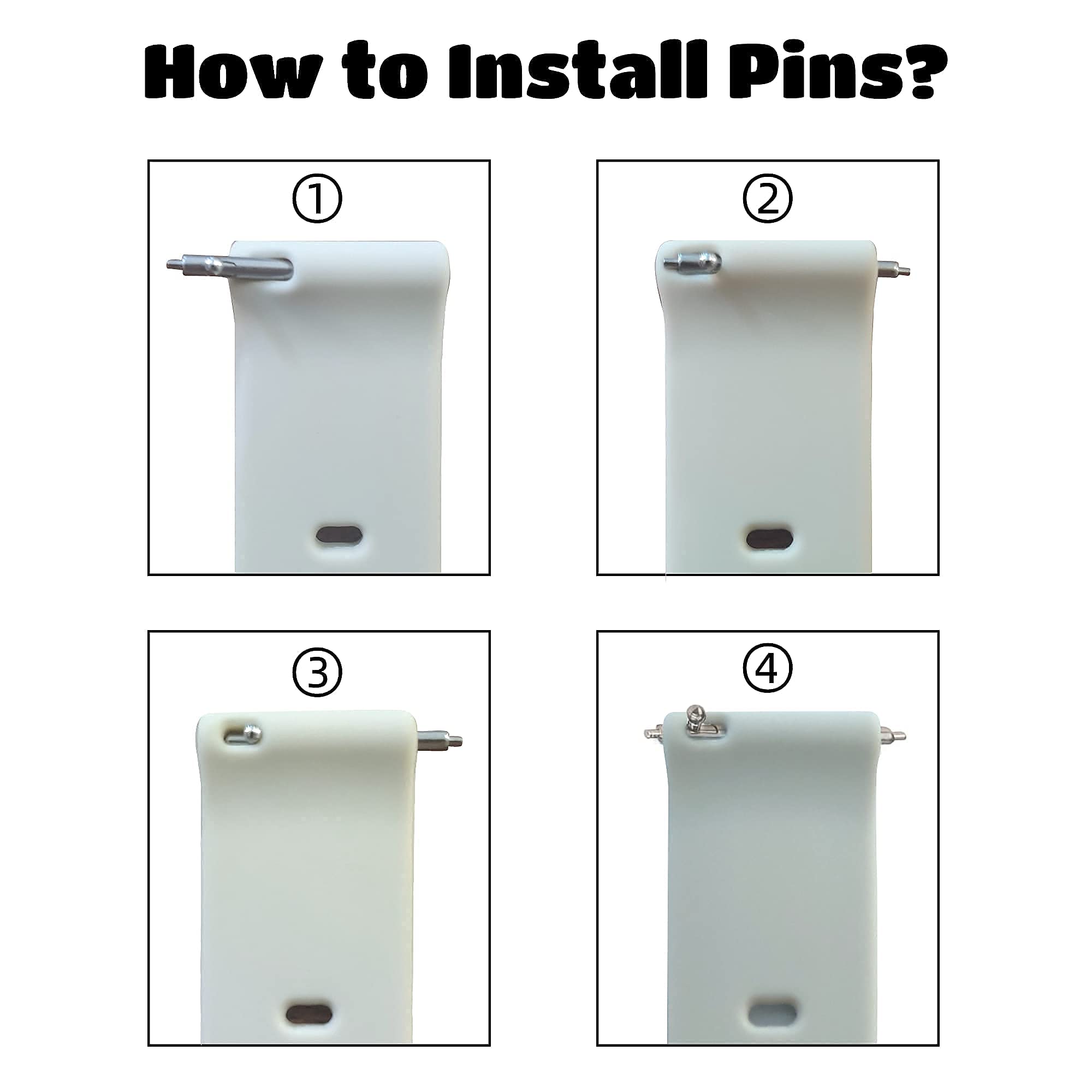 How to Install Pins?

①

②

③

④