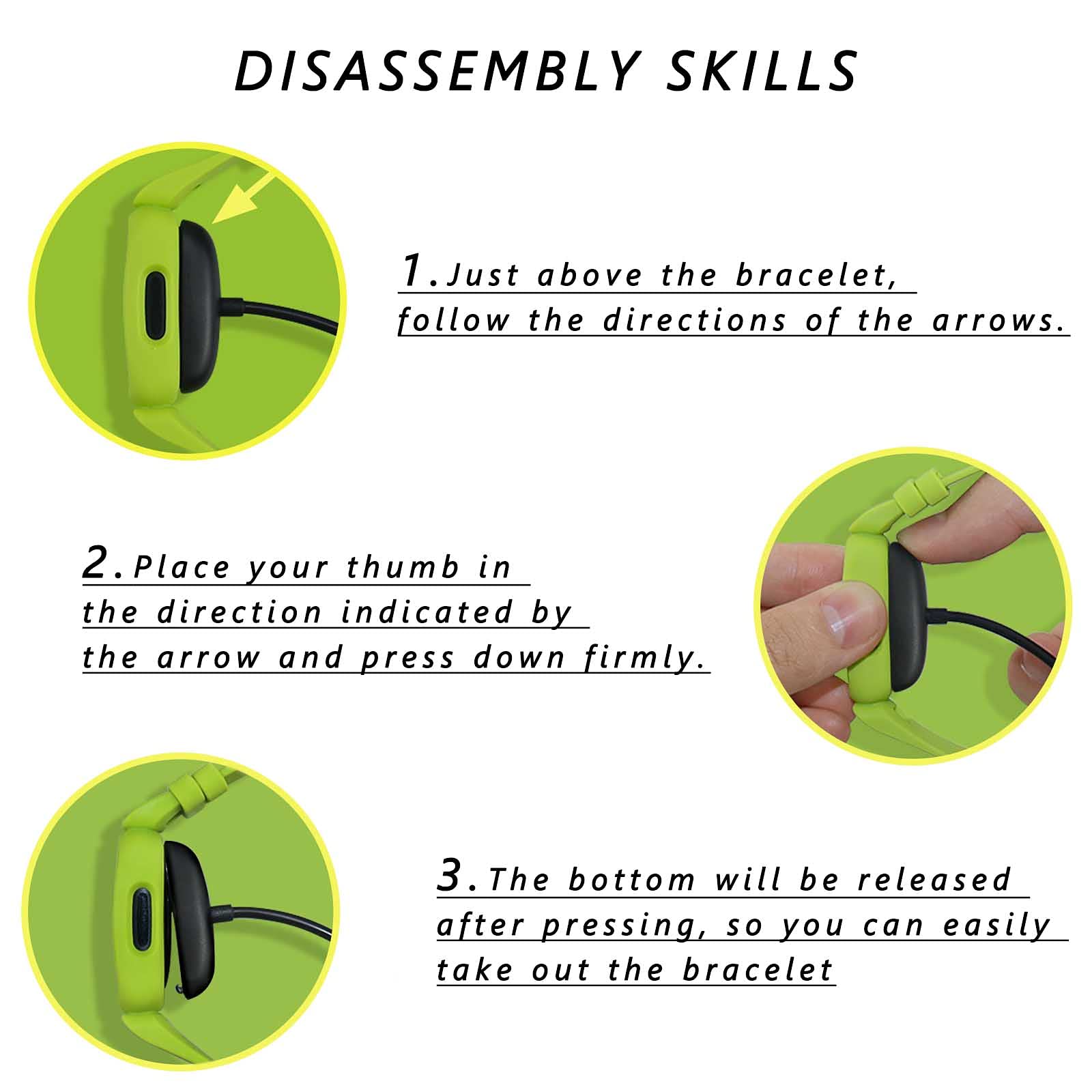 DISASSEMBLY SKILLS

1.Just above the bracelet, follow the directions of the arrows.

2.Place your thumb in the direction indicated by the arrow and press down firmly.

3.The bottom will be released after pressing, so you can easily take out the bracelet