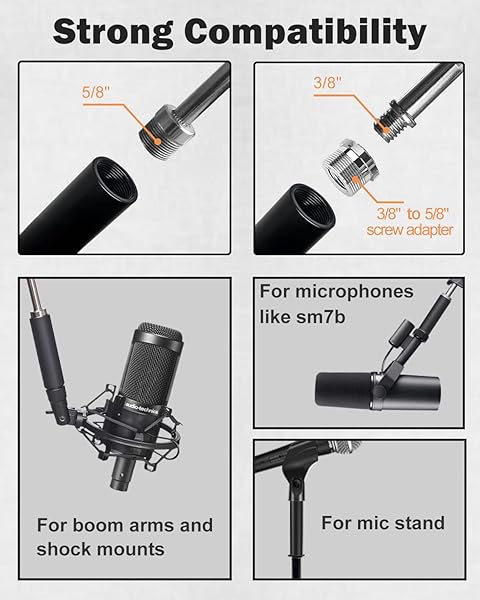 Strong Compatibility

5/8''

3/8''

3/8'' to 5/8''
screw adapter

audio-technica

For boom arms and shock mounts

For microphones like sm7b

For mic stand