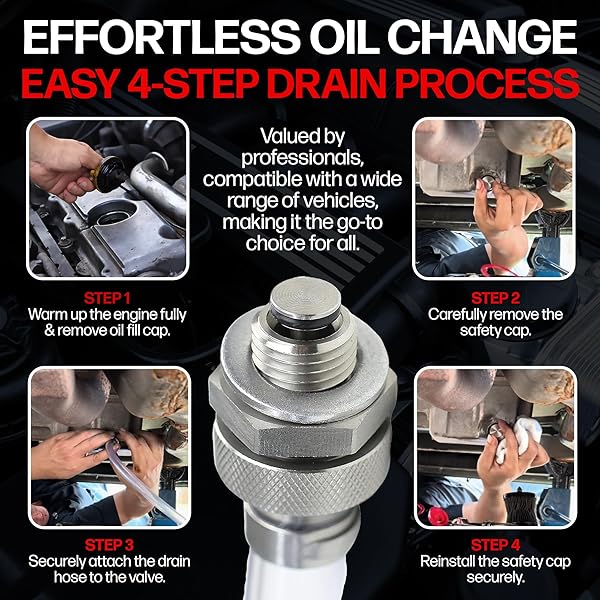 EFFORTLESS OIL CHANGE
EASY 4-STEP DRAIN PROCESS

Valued by professionals, compatible with a wide range of vehicles, making it the go-to choice for all.

STEP 1
Warm up the engine fully & remove oil fill cap.

STEP 2
Carefully remove the safety cap.

STEP 3
Securely attach the drain hose to the valve.

STEP 4
Reinstall the safety cap securely.