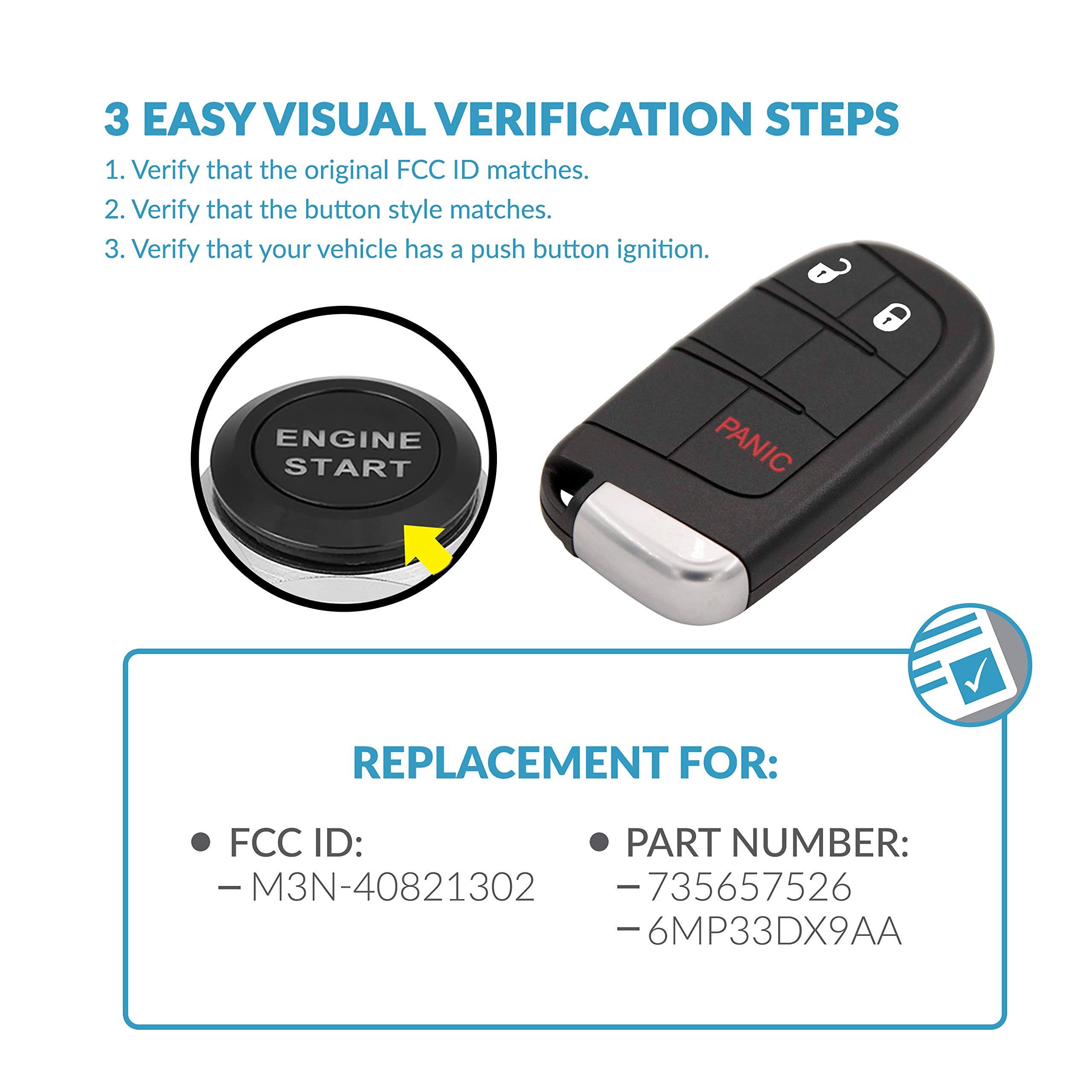 3 EASY VISUAL VERIFICATION STEPS

1. Verify that the original FCC ID matches.
2. Verify that the button style matches.
3. Verify that your vehicle has a push button ignition.

ENGINE START

PANIC

REPLACEMENT FOR:

• FCC ID:
– M3N-40821302

• PART NUMBER:
– 735657526
– 6MP33DX9AA