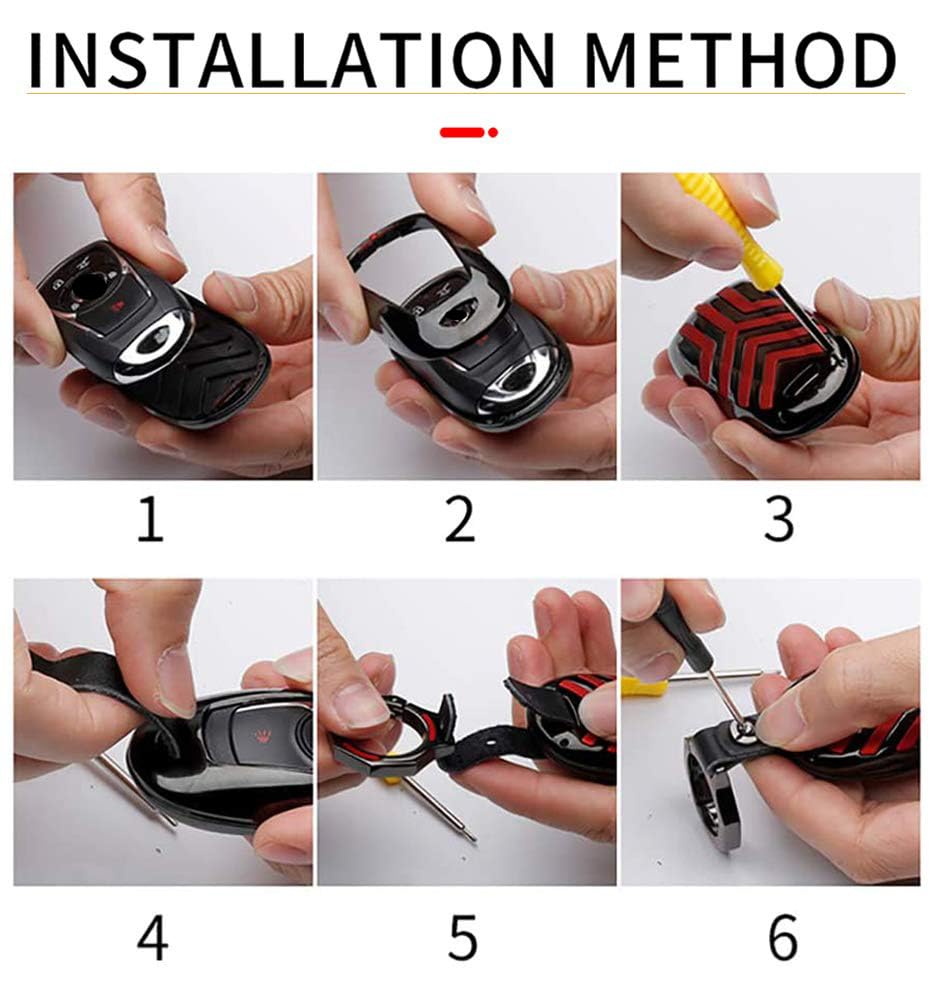 INSTALLATION METHOD

1

2

3

4

5

6