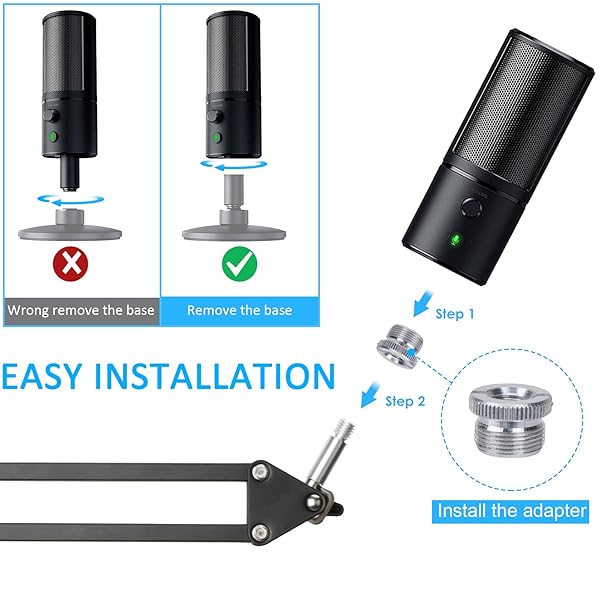 Wrong remove the base

Remove the base

Step 1

EASY INSTALLATION

Step 2

Install the adapter