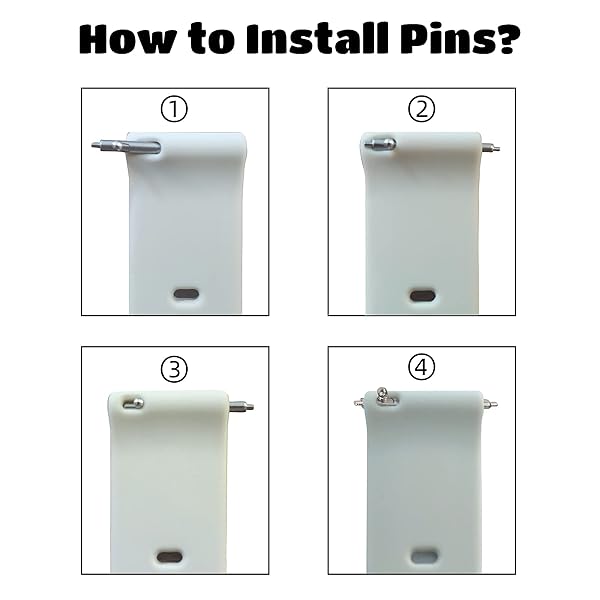 How to Install Pins?

①

②

③

④