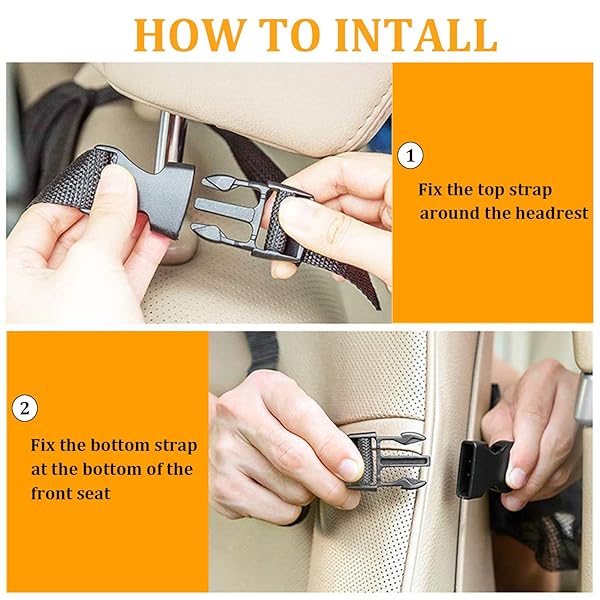 HOW TO INTALL

1

Fix the top strap around the headrest

2

Fix the bottom strap at the bottom of the front seat