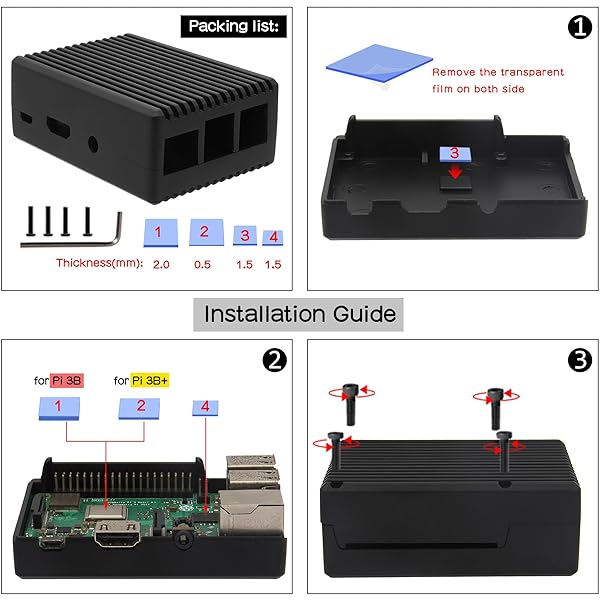 Packing list:

1 2 3 4

Thickness(mm): 2.0 0.5 1.5 1.5

❶

Remove the transparent film on both side

3

Installation Guide

❷

for Pi 3B

for Pi 3B+

1 2 4

❸