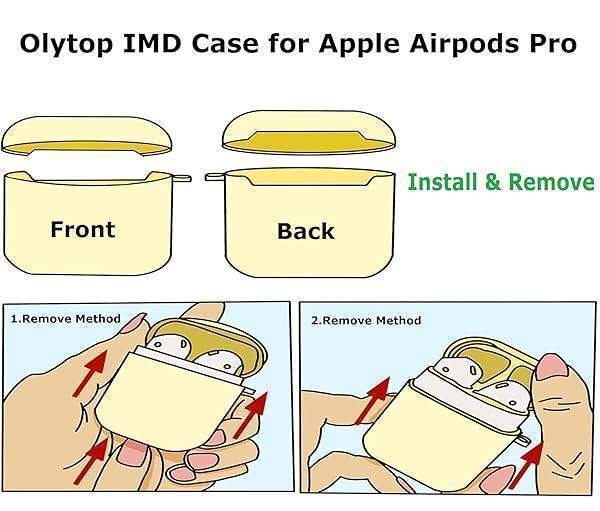 Olytop IMD Case for Apple Airpods Pro

Front

Back

Install & Remove

1.Remove Method

2.Remove Method