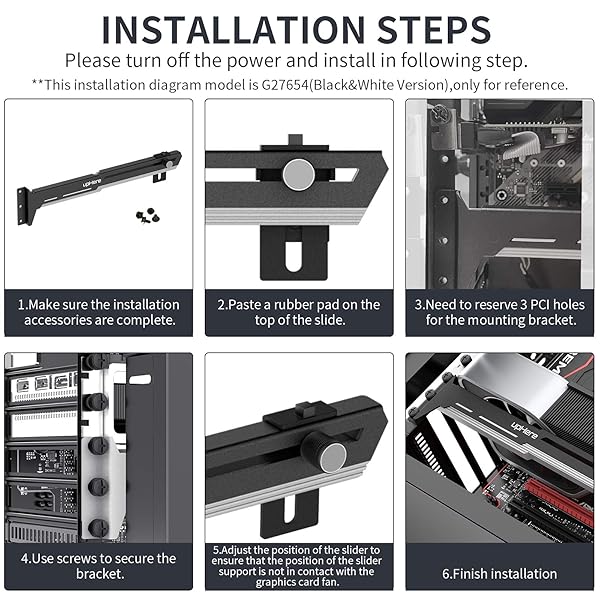 INSTALLATION STEPS

Please turn off the power and install in following step.

**This installation diagram model is G27654(Black&White Version),only for reference.

upHere

1.Make sure the installation accessories are complete.

2.Paste a rubber pad on the top of the slide.

3.Need to reserve 3 PCI holes for the mounting bracket.

4.Use screws to secure the bracket.

5.Adjust the position of the slider to ensure that the position of the slider support is not in contact with the graphics card fan.

upHere

6.Finish installation