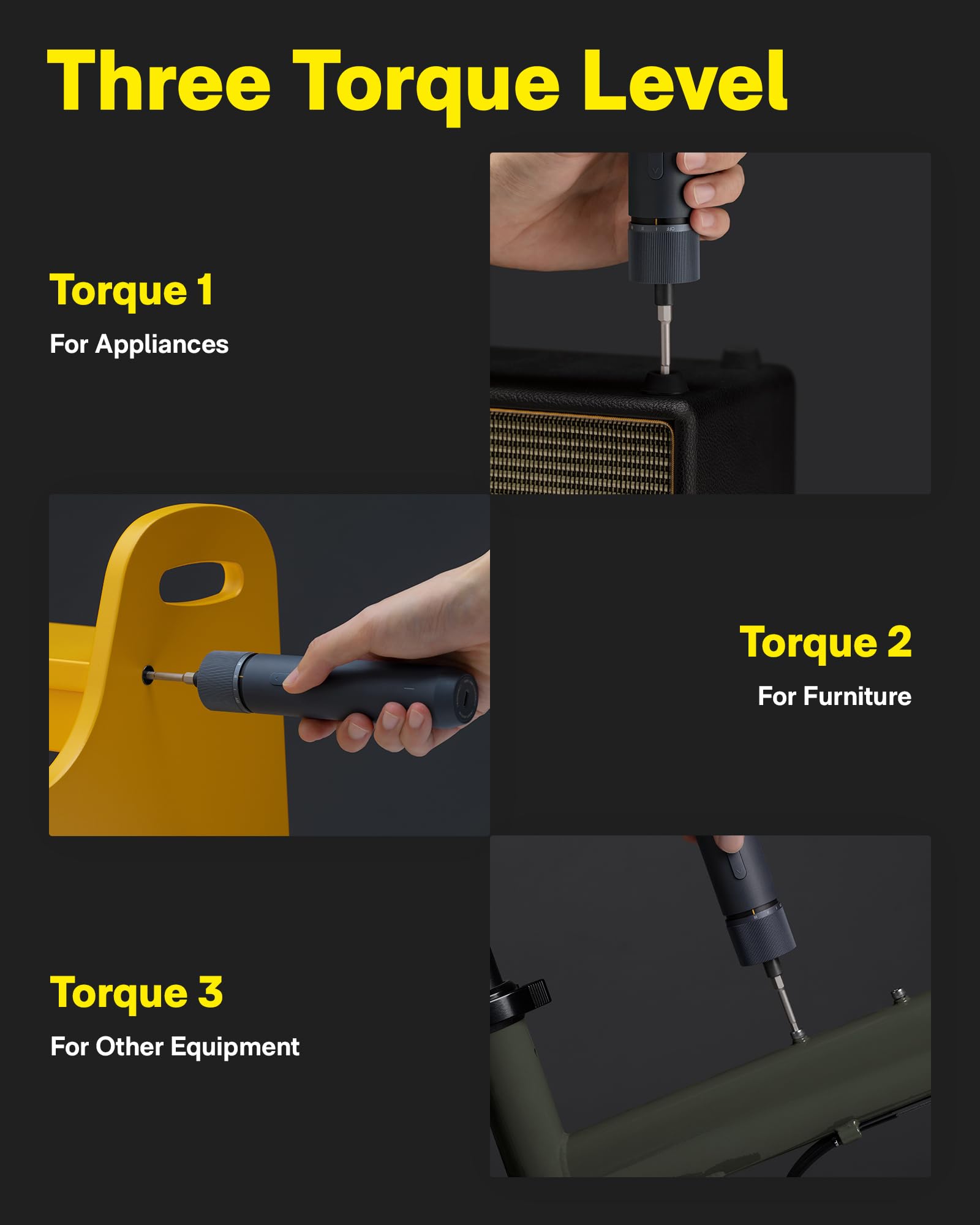 Three Torque Level

Torque 1

For Appliances

Torque 2

For Furniture

Torque 3

For Other Equipment