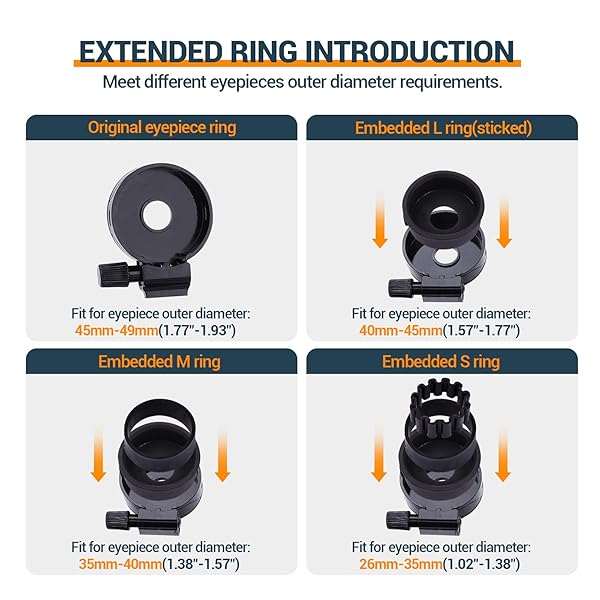 EXTENDED RING INTRODUCTION

Meet different eyepieces outer diameter requirements.

Original eyepiece ring

Fit for eyepiece outer diameter: 45mm-49mm(1.77"-1.93")

Embedded L ring(sticked)

Fit for eyepiece outer diameter: 40mm-45mm(1.57"-1.77")

Embedded M ring

Fit for eyepiece outer diameter: 35mm-40mm(1.38"-1.57")

Embedded S ring

Fit for eyepiece outer diameter: 26mm-35mm(1.02"-1.38")