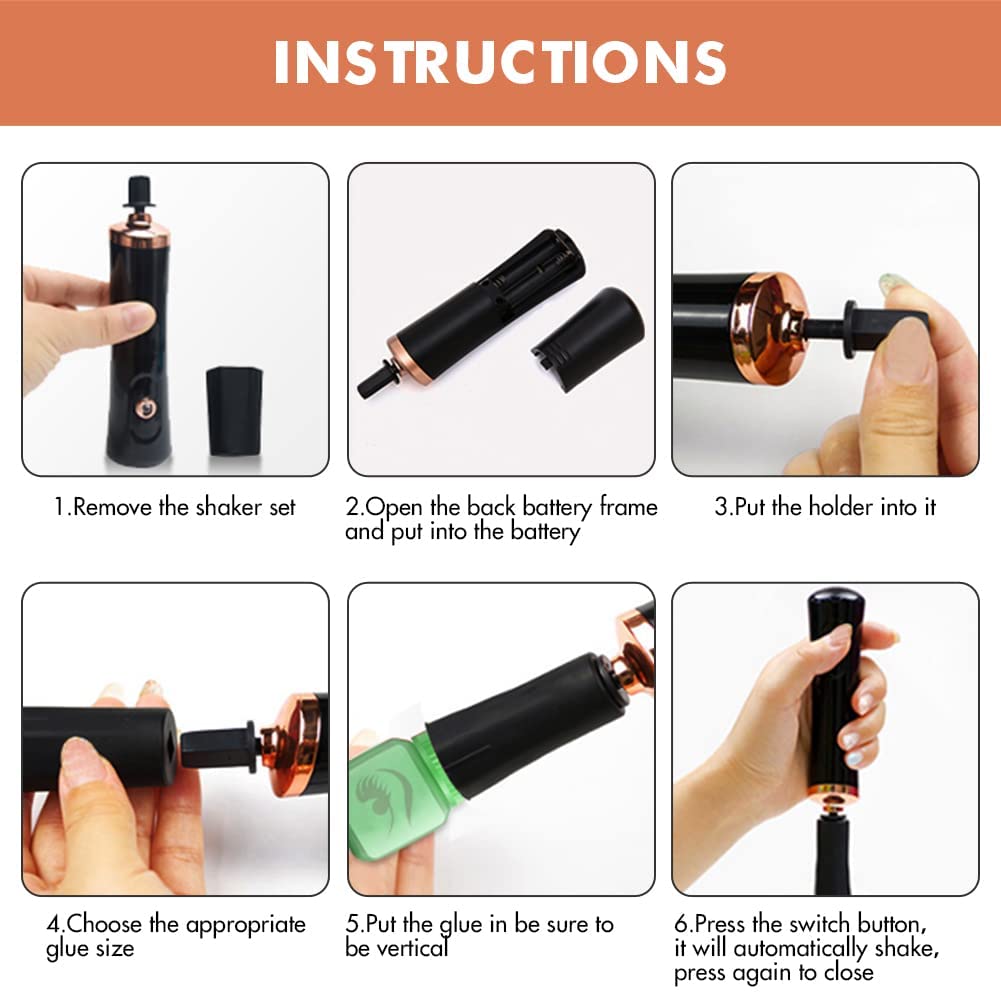 INSTRUCTIONS

1.Remove the shaker set

2.Open the back battery frame and put into the battery

3.Put the holder into it

4.Choose the appropriate glue size

5.Put the glue in be sure to be vertical

6.Press the switch button, it will automatically shake, press again to close