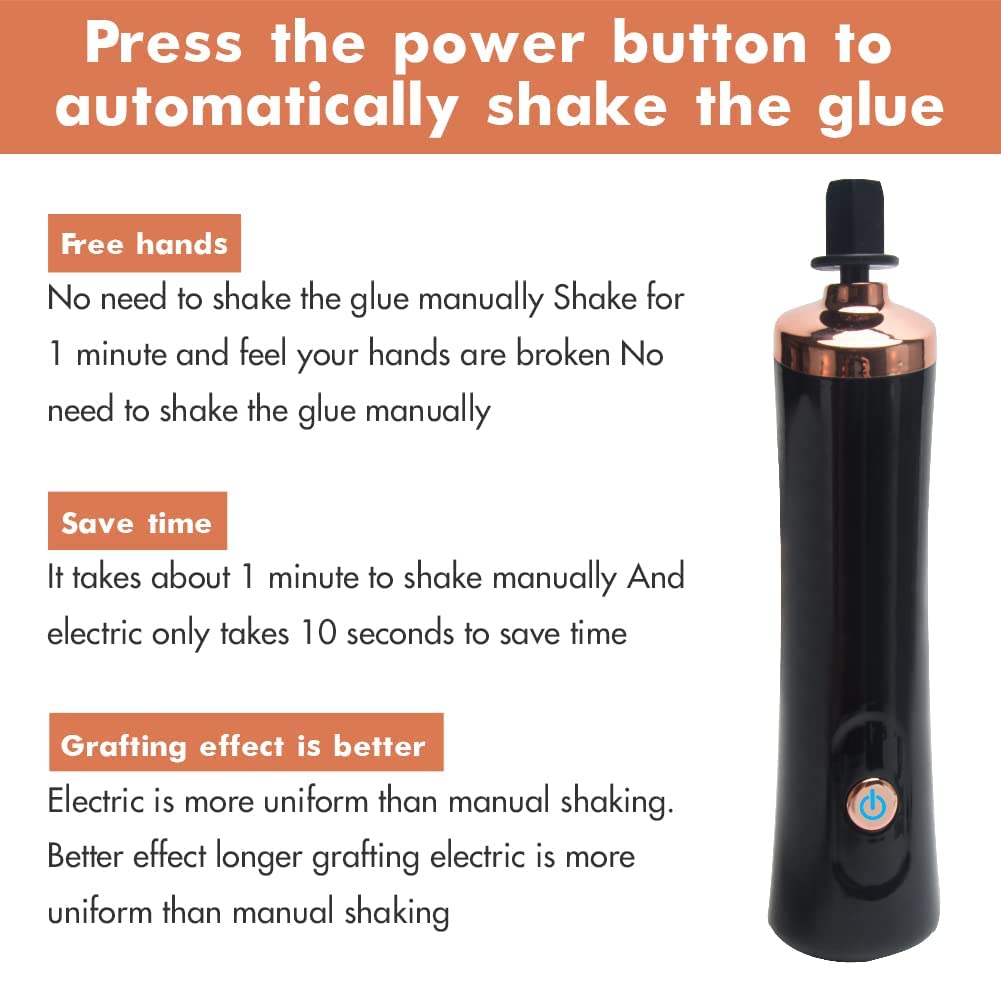 Press the power button to automatically shake the glue

Free hands

No need to shake the glue manually Shake for 1 minute and feel your hands are broken No need to shake the glue manually

Save time

It takes about 1 minute to shake manually And electric only takes 10 seconds to save time

Grafting effect is better

Electric is more uniform than manual shaking. Better effect longer grafting electric is more uniform than manual shaking