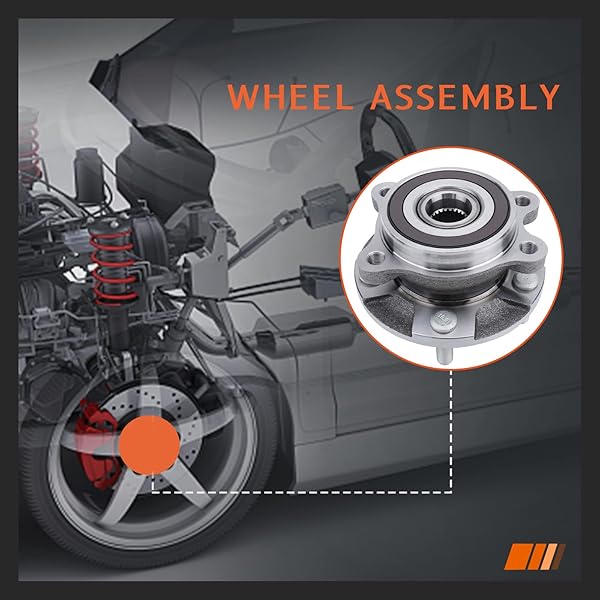 WHEEL ASSEMBLY