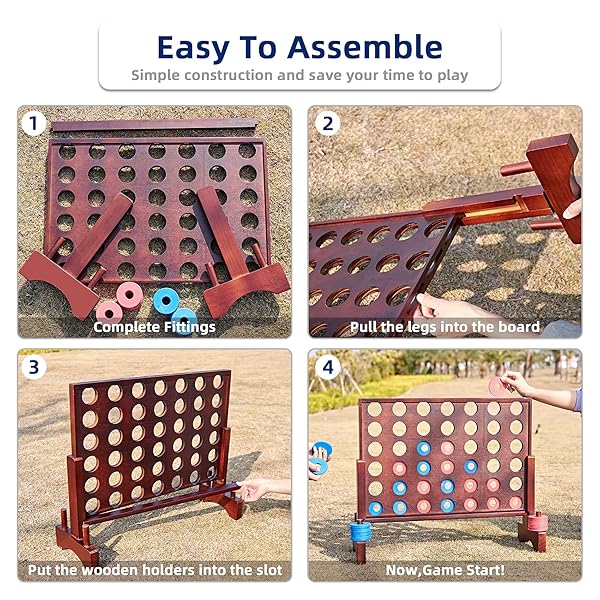 Easy To Assemble
Simple construction and save your time to play

1
Complete Fittings

2
Pull the legs into the board

3
Put the wooden holders into the slot

4
Now,Game Start!