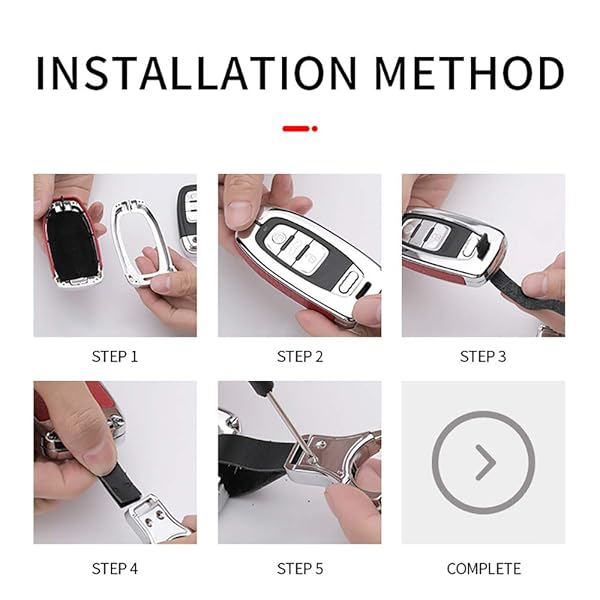 INSTALLATION METHOD

STEP 1

STEP 2

STEP 3

STEP 4

STEP 5

COMPLETE