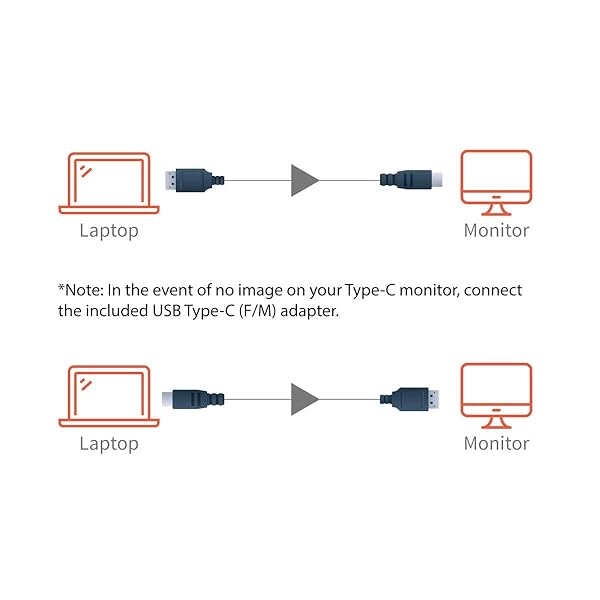 Laptop

Monitor

*Note: In the event of no image on your Type-C monitor, connect the included USB Type-C (F/M) adapter.

Laptop

Monitor