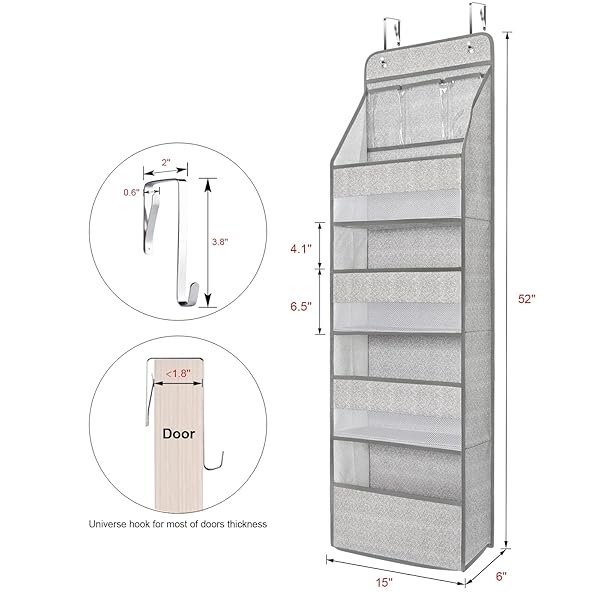 2"
0.6"
3.8"
<1.8"
Door
Universe hook for most of doors thickness
4.1"
6.5"
52"
15"
6"