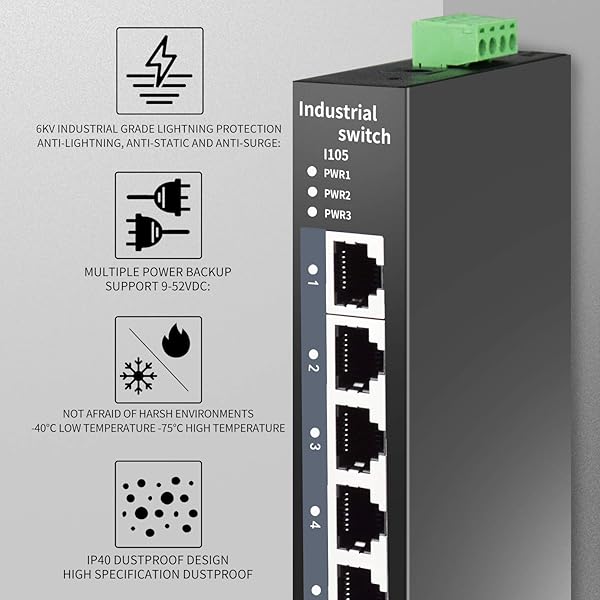 6KV INDUSTRIAL GRADE LIGHTNING PROTECTION
ANTI-LIGHTNING, ANTI-STATIC AND ANTI-SURGE:

MULTIPLE POWER BACKUP
SUPPORT 9-52VDC:

NOT AFRAID OF HARSH ENVIRONMENTS
-40°C LOW TEMPERATURE -75°C HIGH TEMPERATURE

IP40 DUSTPROOF DESIGN
HIGH SPECIFICATION DUSTPROOF

Industrial
switch
I105
PWR1
PWR2
PWR3
1
2
3
4