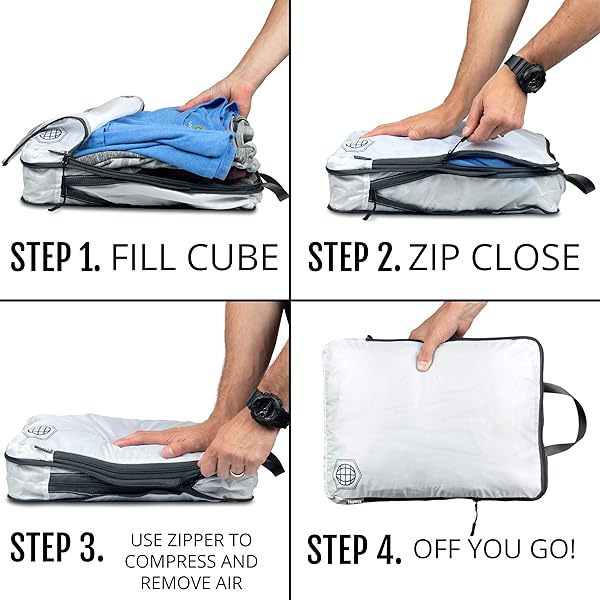 STEP 1. FILL CUBE

STEP 2. ZIP CLOSE

STEP 3. USE ZIPPER TO COMPRESS AND REMOVE AIR

STEP 4. OFF YOU GO!