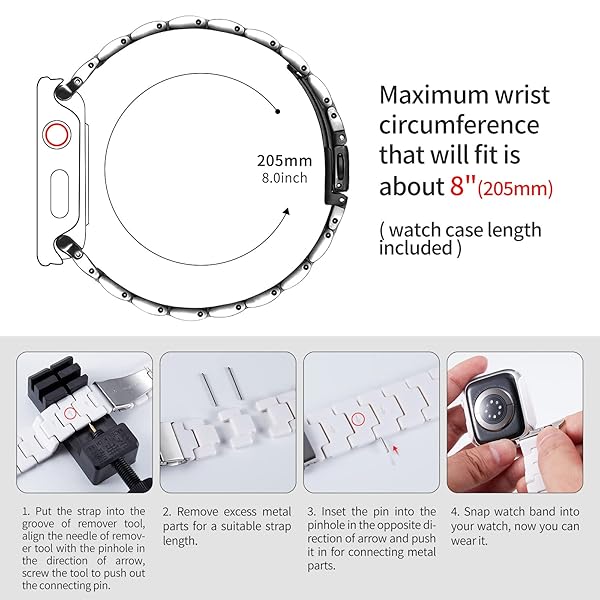 205mm
8.0inch

Maximum wrist circumference that will fit is about 8"(205mm)

( watch case length included )

1. Put the strap into the groove of remover tool, align the needle of remover tool with the pinhole in the direction of arrow, screw the tool to push out the connecting pin.

2. Remove excess metal parts for a suitable strap length.

3. Inset the pin into the pinhole in the opposite direction of arrow and push it in for connecting metal parts.

4. Snap watch band into your watch, now you can wear it.