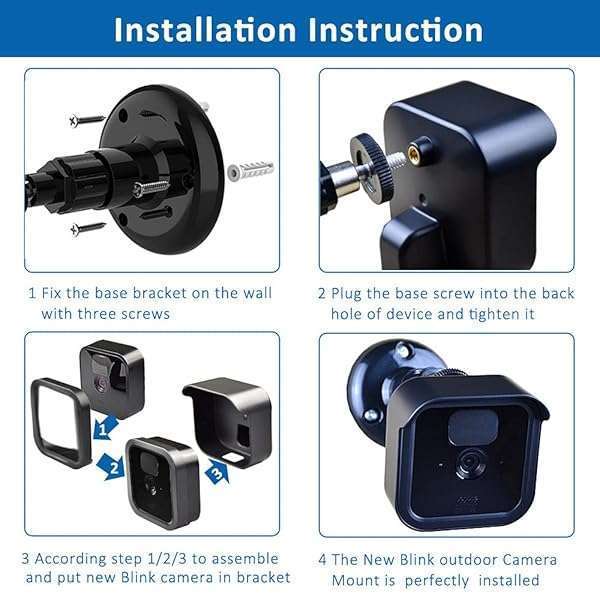 Installation Instruction

1 Fix the base bracket on the wall with three screws

2 Plug the base screw into the back hole of device and tighten it

1

2

3

3 According step 1/2/3 to assemble and put new Blink camera in bracket

4 The New Blink outdoor Camera Mount is perfectly installed