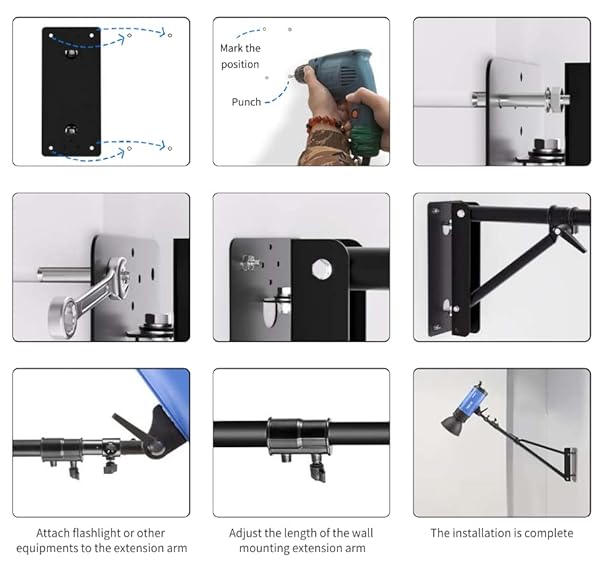 Mark the position

Punch

Attach flashlight or other equipments to the extension arm

Adjust the length of the wall mounting extension arm

The installation is complete