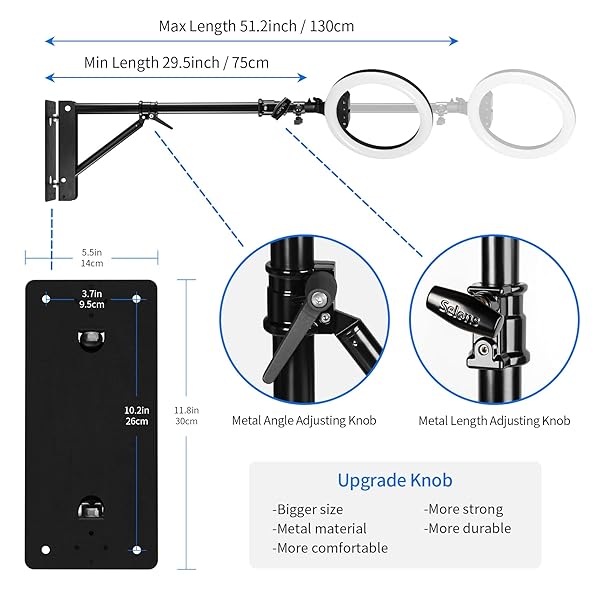 Max Length 51.2inch / 130cm

Min Length 29.5inch / 75cm

5.5in
14cm

3.7in
9.5cm

10.2in
26cm

11.8in
30cm

Selens

Metal Angle Adjusting Knob

Metal Length Adjusting Knob

Upgrade Knob

-Bigger size
-Metal material
-More comfortable

-More strong
-More durable