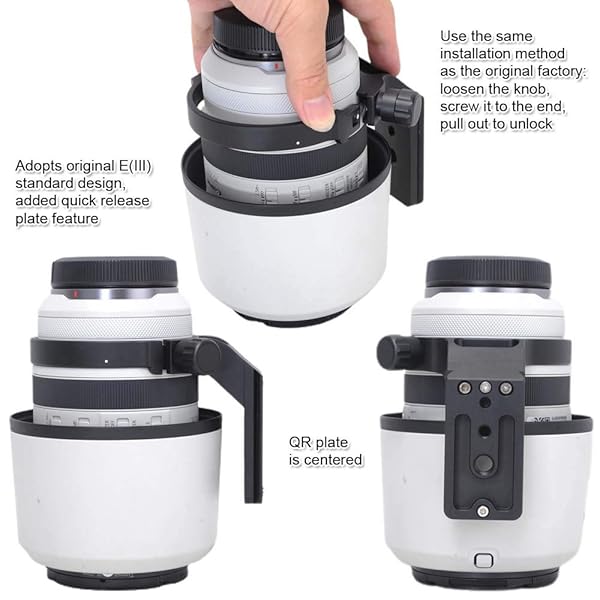 Use the same installation method as the original factory: loosen the knob, screw it to the end, pull out to unlock

Adopts original E(III) standard design, added quick release plate feature

QR plate is centered