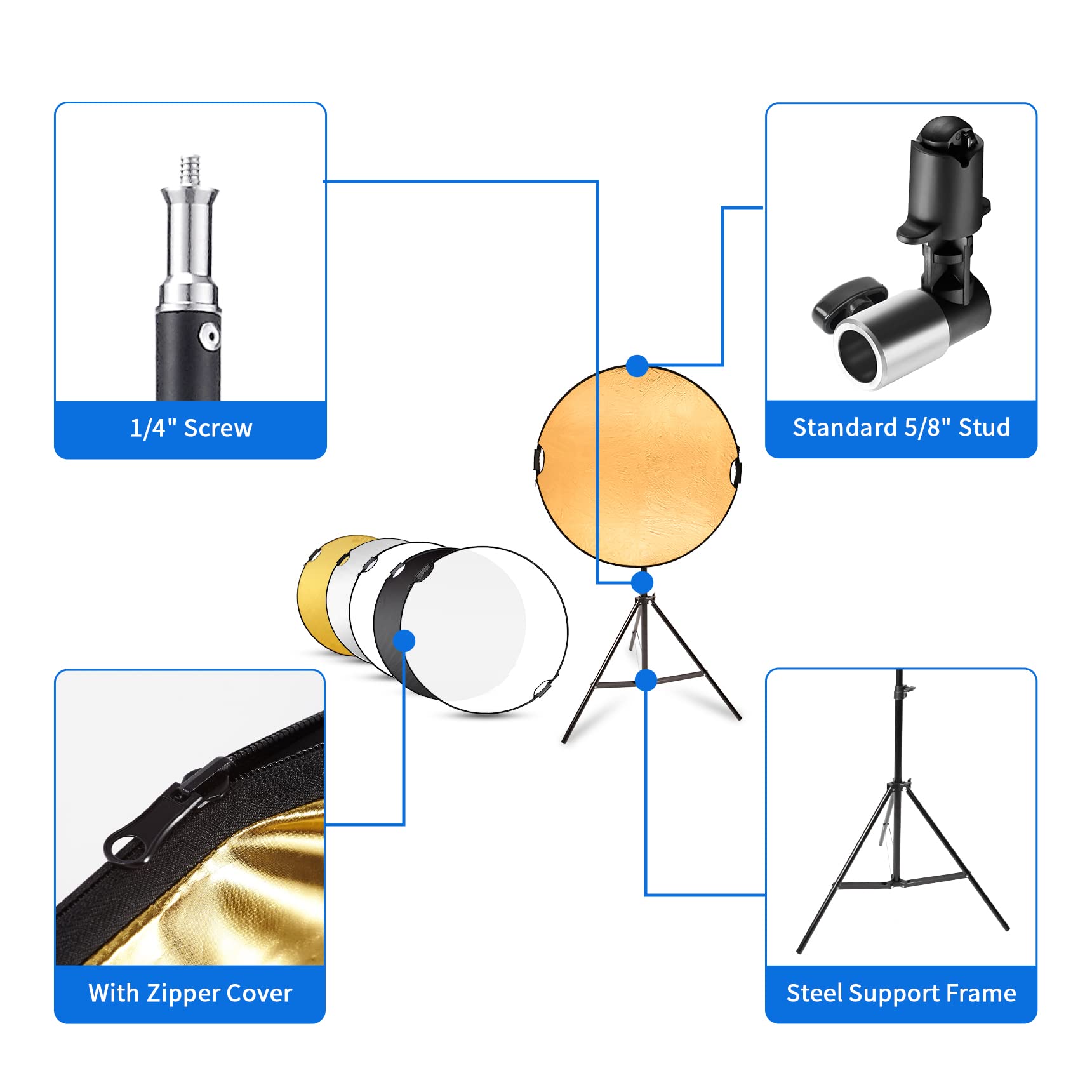 1/4" Screw

Standard 5/8" Stud

With Zipper Cover

Steel Support Frame