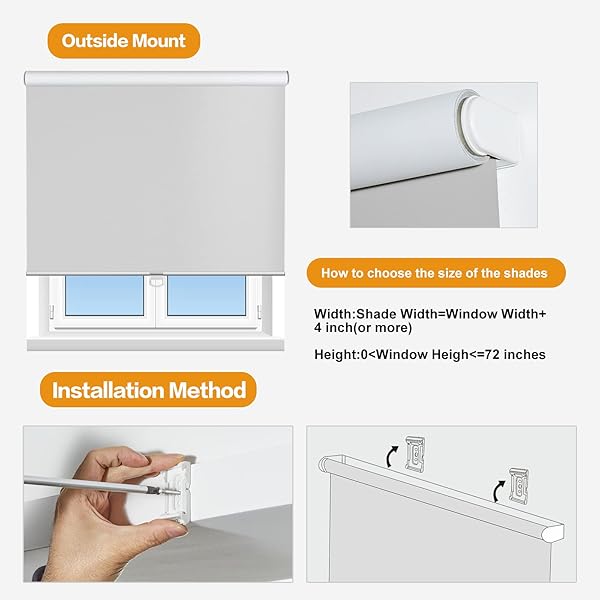 Outside Mount

How to choose the size of the shades

Width:Shade Width=Window Width+ 4 inch(or more)

Height:0<Window Heigh<=72 inches

Installation Method