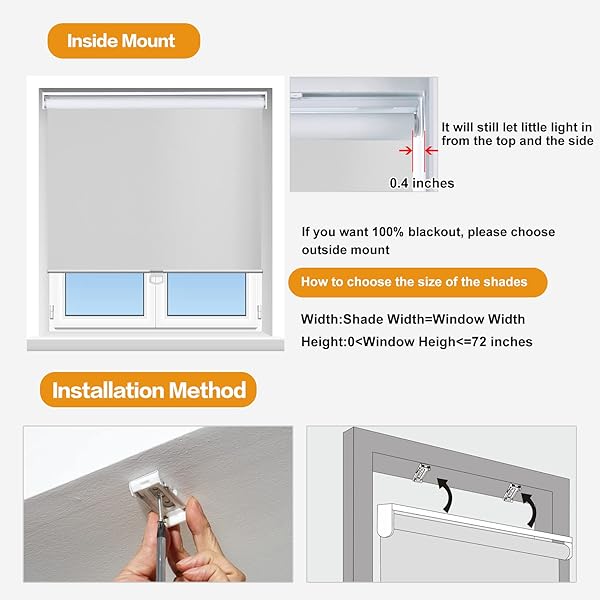 Inside Mount

It will still let little light in from the top and the side

0.4 inches

If you want 100% blackout, please choose outside mount

How to choose the size of the shades

Width:Shade Width=Window Width

Height:0<Window Heigh<=72 inches

Installation Method