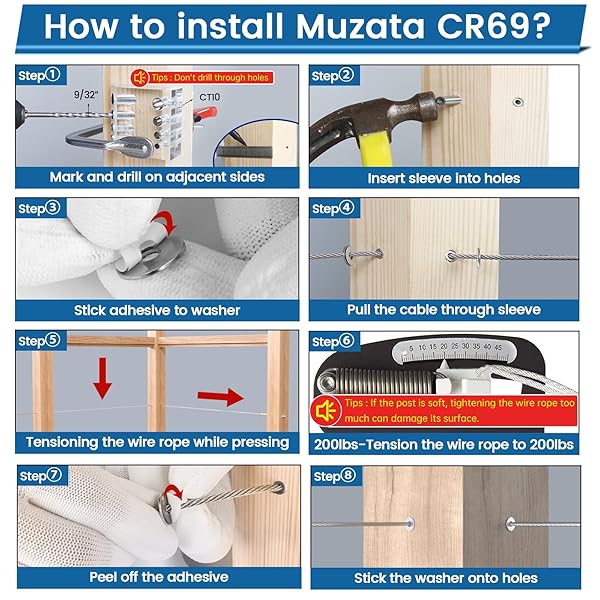 How to install Muzata CR69?

Step①
Tips : Don't drill through holes
9/32"
CT10
Mark and drill on adjacent sides

Step②
Insert sleeve into holes

Step③
Stick adhesive to washer

Step④
Pull the cable through sleeve

Step⑤
Tensioning the wire rope while pressing

Step⑥
5 10 15 20 25 30 35 40 45
Tips : If the post is soft, tightening the wire rope too much can damage its surface.
200lbs-Tension the wire rope to 200lbs

Step⑦
Peel off the adhesive

Step⑧
Stick the washer onto holes