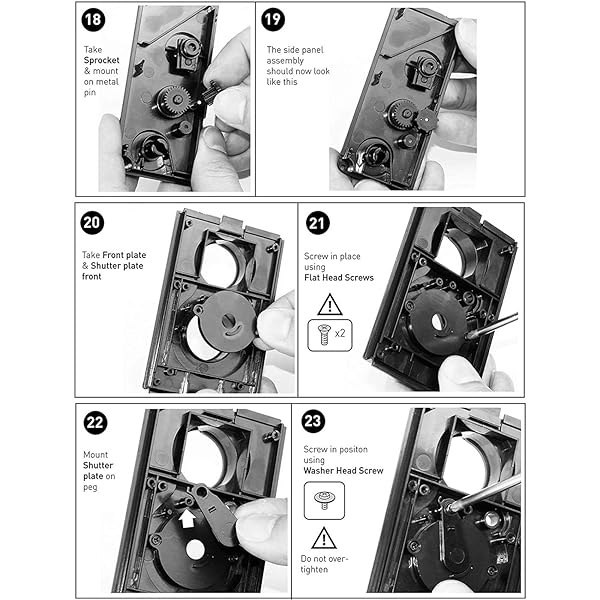 18

Take Sprocket & mount on metal pin

19

The side panel assembly should now look like this

20

Take Front plate & Shutter plate front

21

Screw in place using Flat Head Screws

x2

22

Mount Shutter plate on peg

23

Screw in positon using Washer Head Screw

Do not over-tighten