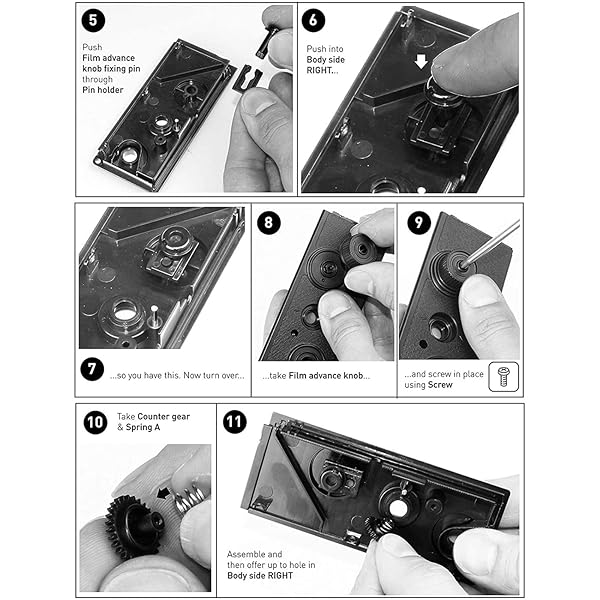 5
Push
Film advance knob fixing pin
through
Pin holder

6
Push into
Body side
RIGHT...

7
...so you have this. Now turn over...

8
...take Film advance knob...

9
...and screw in place using Screw

10
Take Counter gear & Spring A

11
Assemble and then offer up to hole in
Body side RIGHT