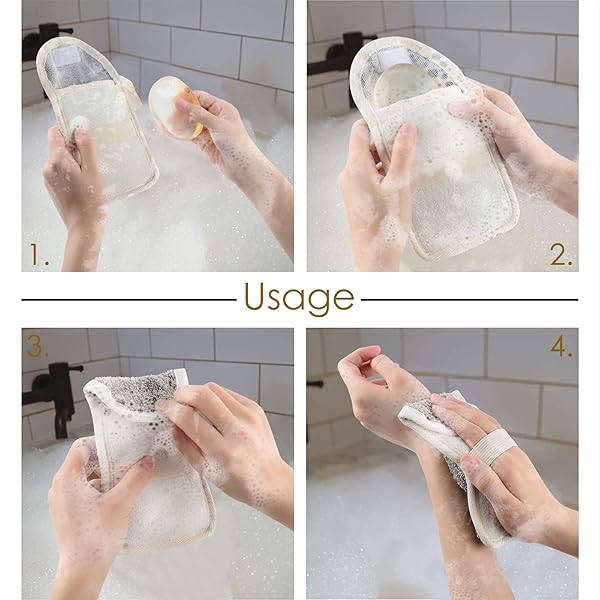 1.

2.

Usage

3.

4.