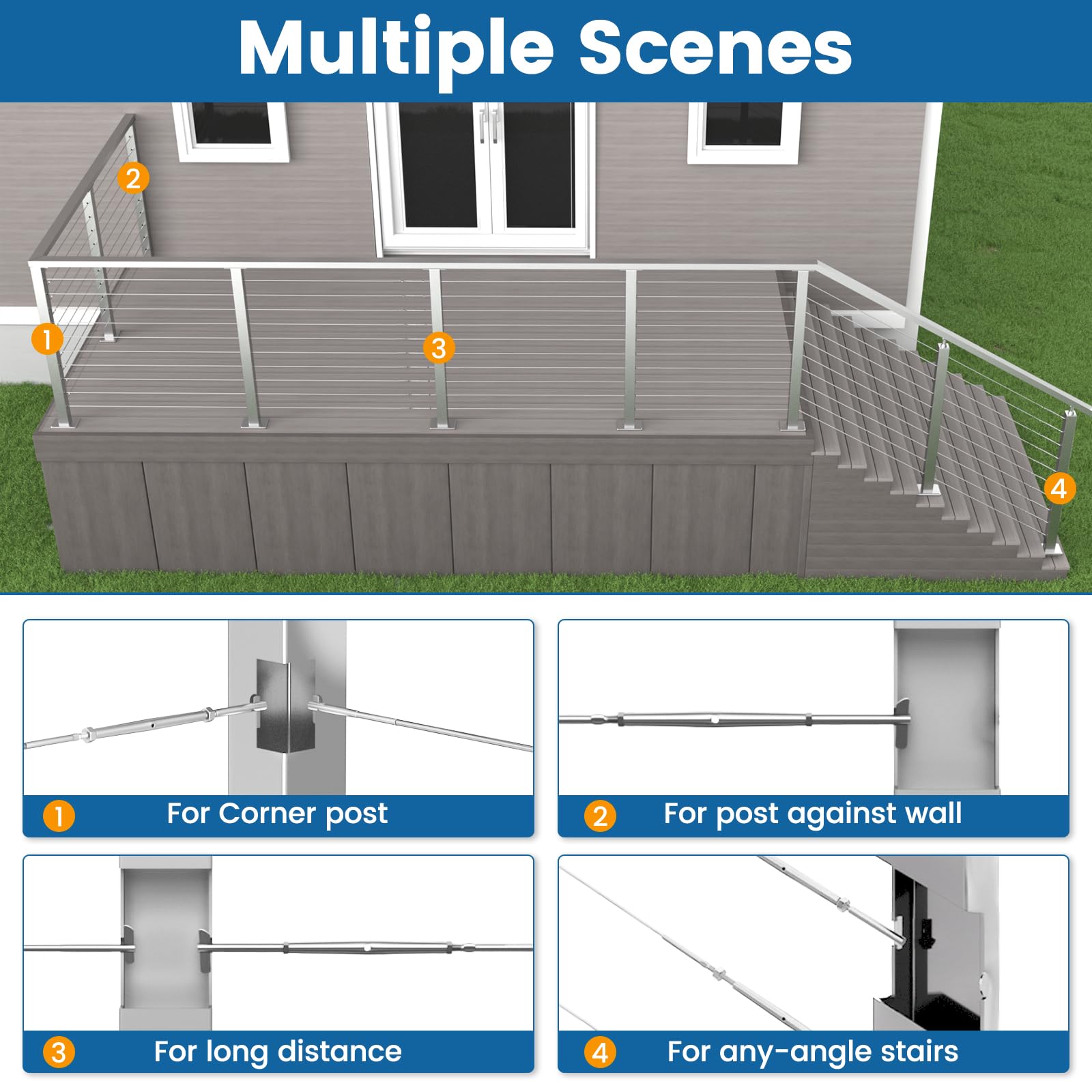 Multiple Scenes

2

1

3

4

1 For Corner post

2 For post against wall

3 For long distance

4 For any-angle stairs