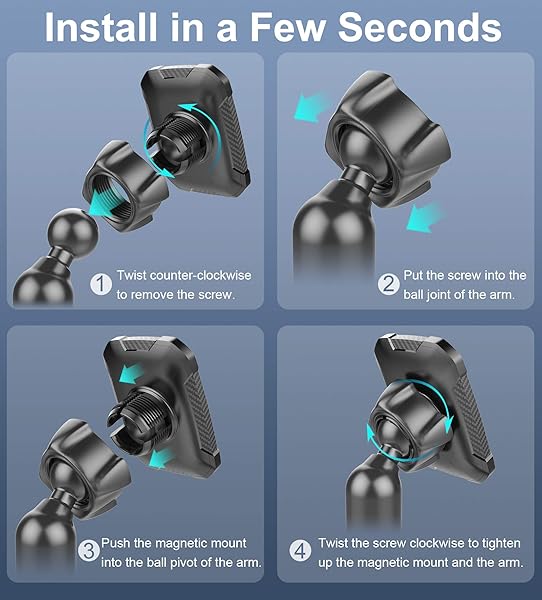 Install in a Few Seconds

1 Twist counter-clockwise to remove the screw.

2 Put the screw into the ball joint of the arm.

3 Push the magnetic mount into the ball pivot of the arm.

4 Twist the screw clockwise to tighten up the magnetic mount and the arm.