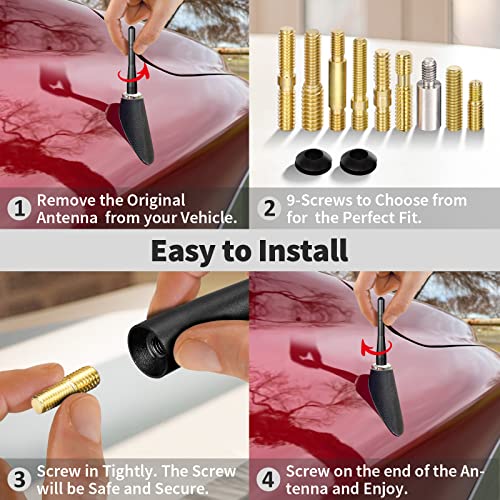 1 Remove the Original Antenna from your Vehicle.

2 9-Screws to Choose from for the Perfect Fit.

Easy to Install

3 Screw in Tightly. The Screw will be Safe and Secure.

4 Screw on the end of the Antenna and Enjoy.