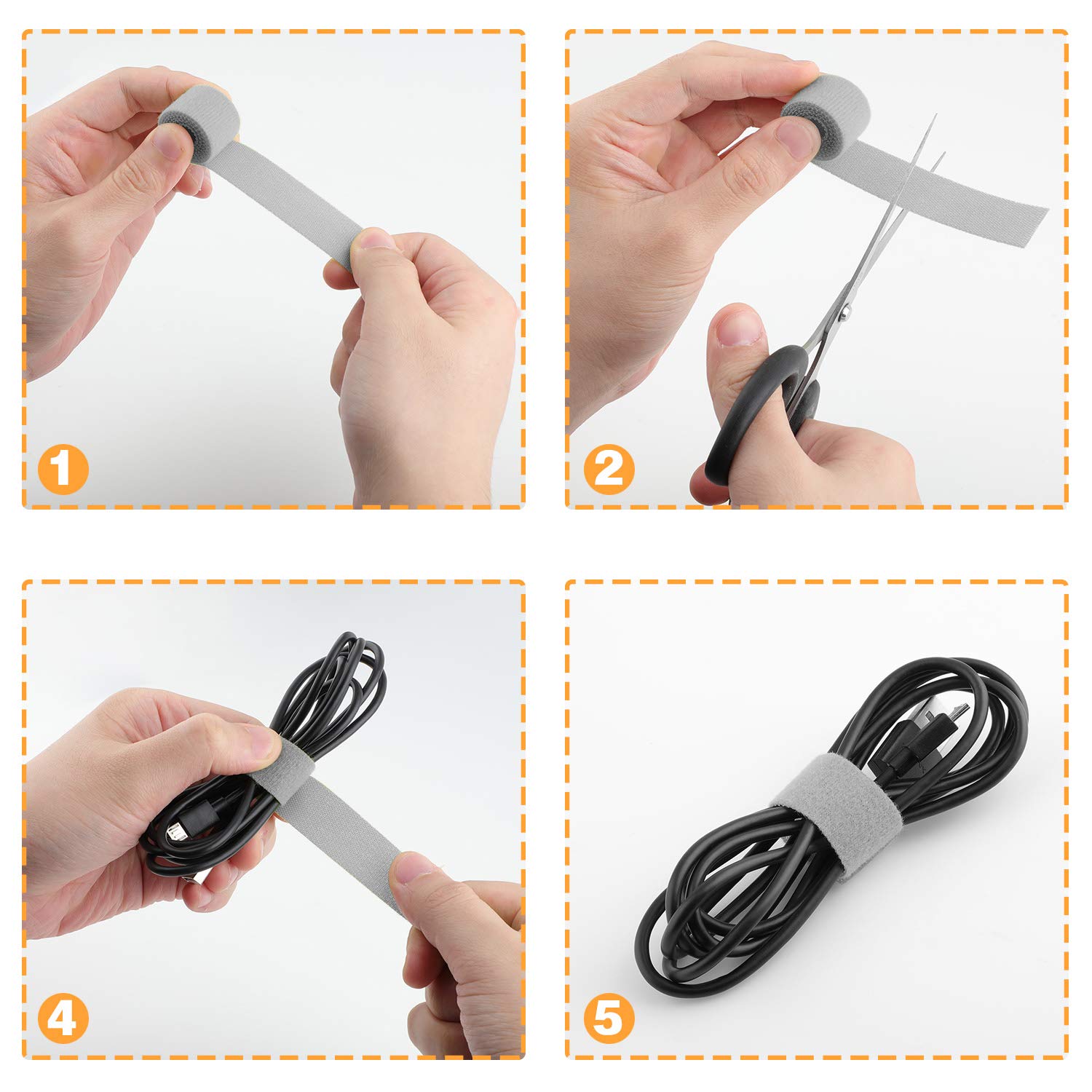 1

2

4

5