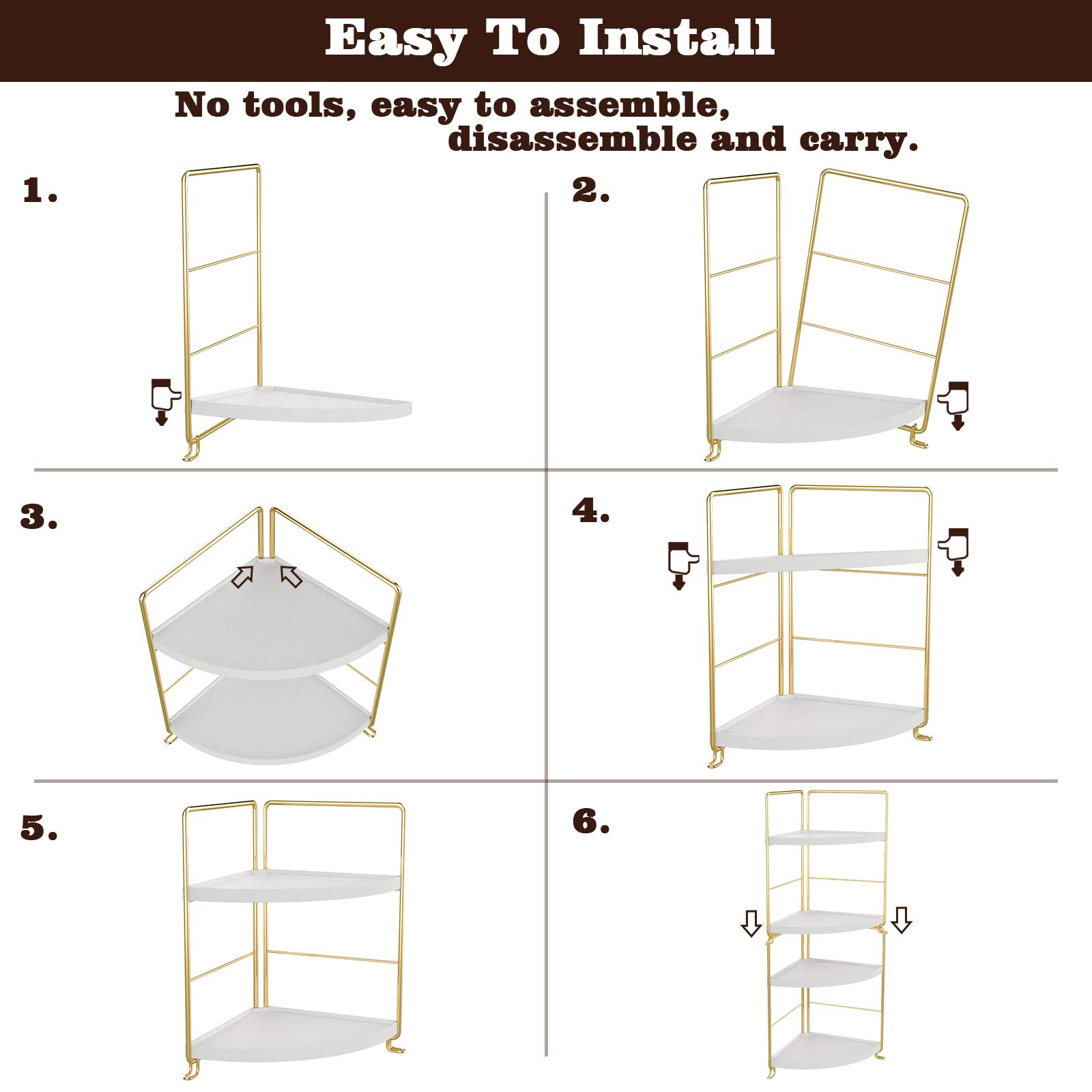 Easy To Install

No tools, easy to assemble, disassemble and carry.

1.

2.

3.

4.

5.

6.