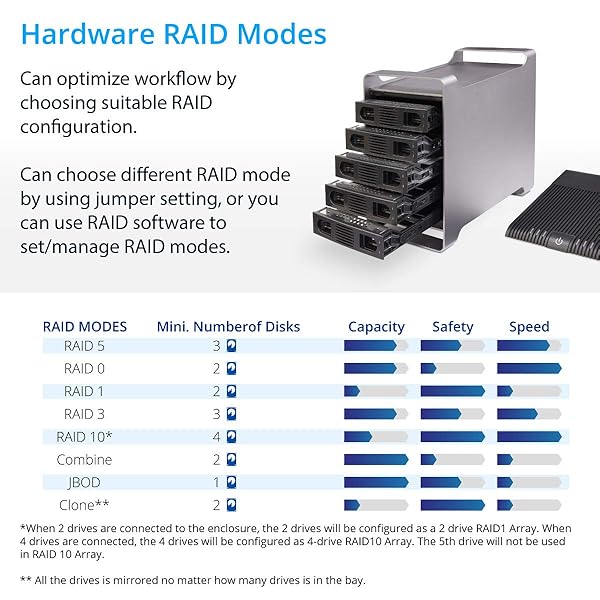 Hardware RAID Modes

Can optimize workflow by choosing suitable RAID configuration.

Can choose different RAID mode by using jumper setting, or you can use RAID software to set/manage RAID modes.

| RAID MODES | Mini. Numberof Disks | Capacity | Safety | Speed |
|---|---|---|---|---|
| RAID 5 | 3 | | | |
| RAID 0 | 2 | | | |
| RAID 1 | 2 | | | |
| RAID 3 | 3 | | | |
| RAID 10* | 4 | | | |
| Combine | 2 | | | |
| JBOD | 1 | | | |
| Clone** | 2 | | | |

*When 2 drives are connected to the enclosure, the 2 drives will be configured as a 2 drive RAID1 Array. When 4 drives are connected, the 4 drives will be configured as 4-drive RAID10 Array. The 5th drive will not be used in RAID 10 Array.

** All the drives is mirrored no matter how many drives is in the bay.