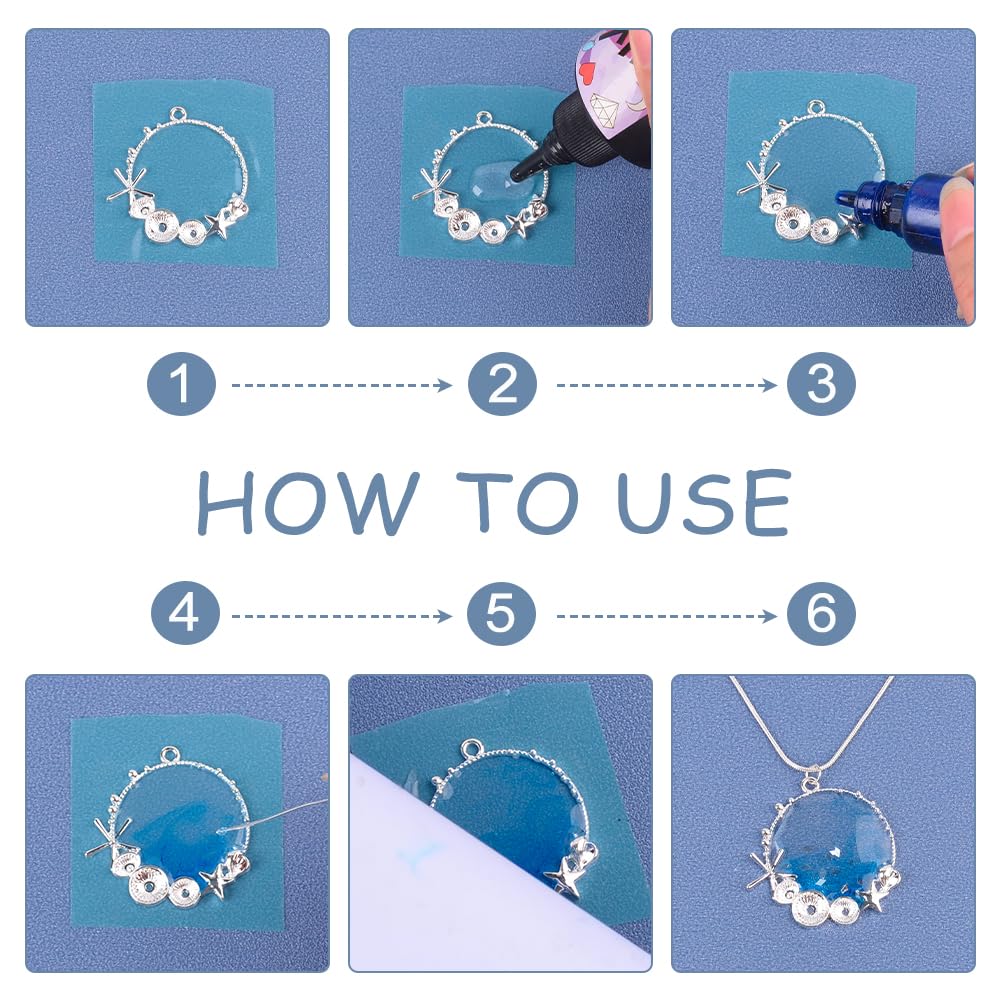 1
2
3
HOW TO USE
4
5
6