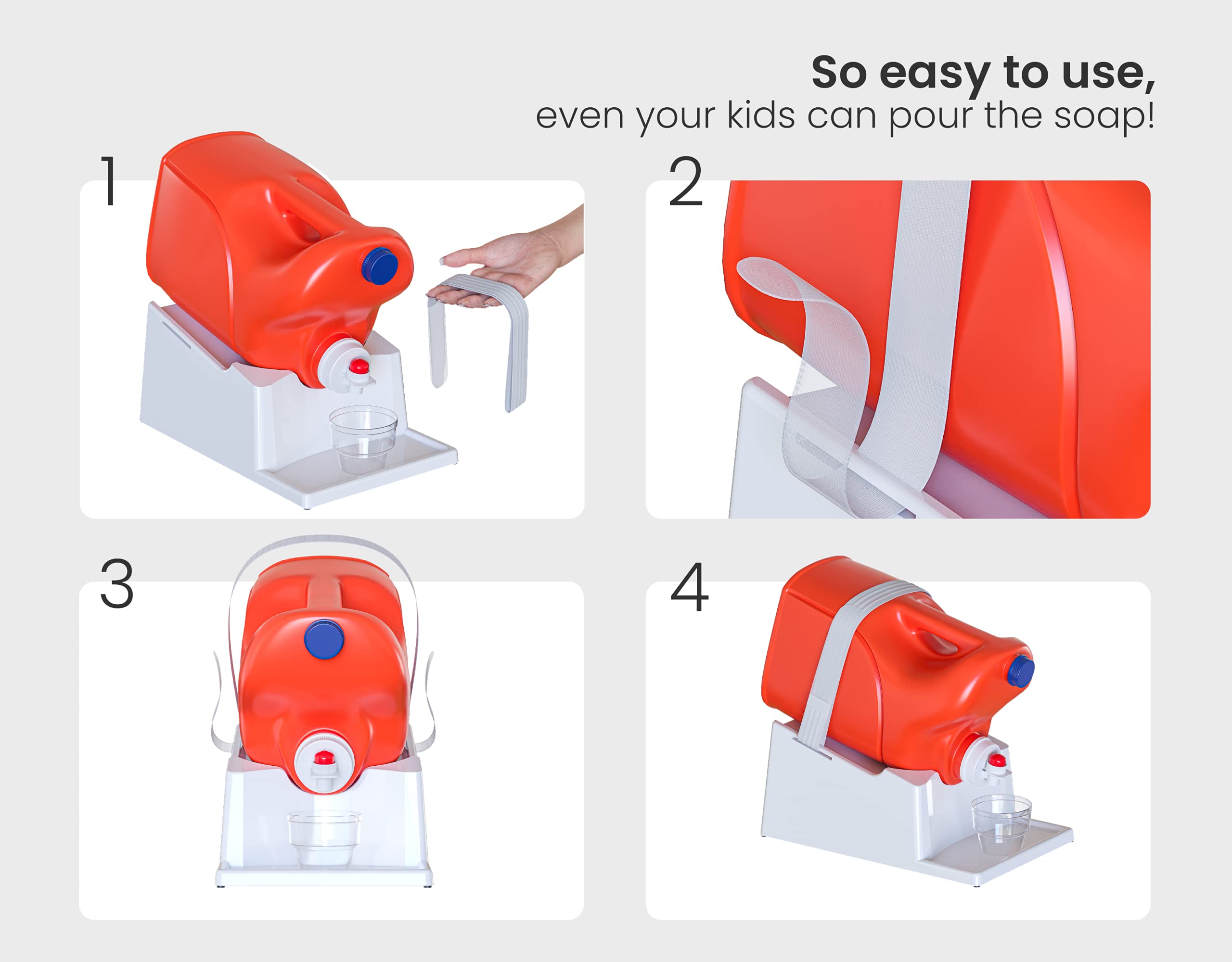 So easy to use,
even your kids can pour the soap!

1

2

3

4