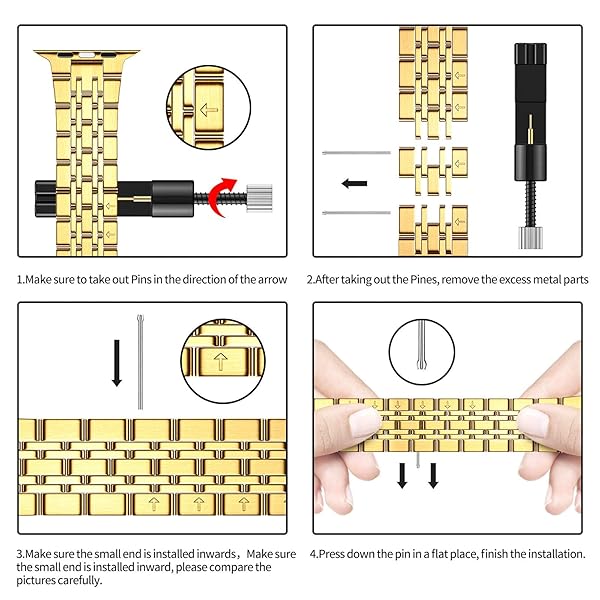 1.Make sure to take out Pins in the direction of the arrow

2.After taking out the Pines, remove the excess metal parts

3.Make sure the small end is installed inwards，Make sure the small end is installed inward, please compare the pictures carefully.

4.Press down the pin in a flat place, finish the installation.